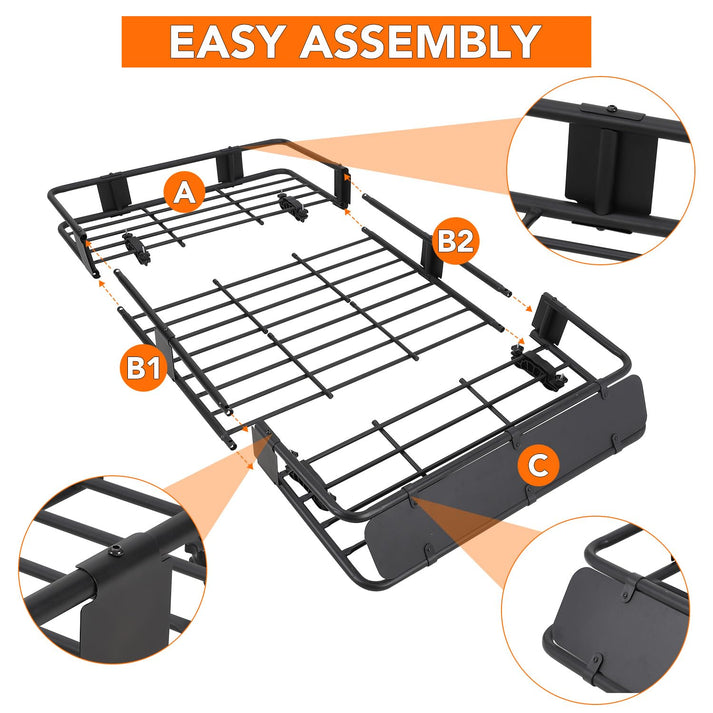 EASY ASSEMBLY

A

B2

B1

C